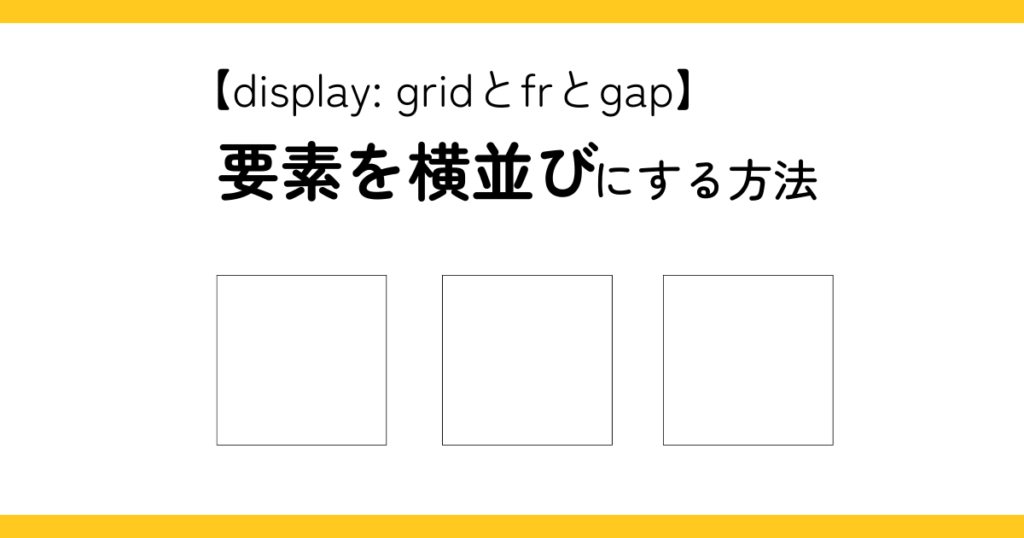 【display: gridとfrとgap】
要素を横並びにする方法