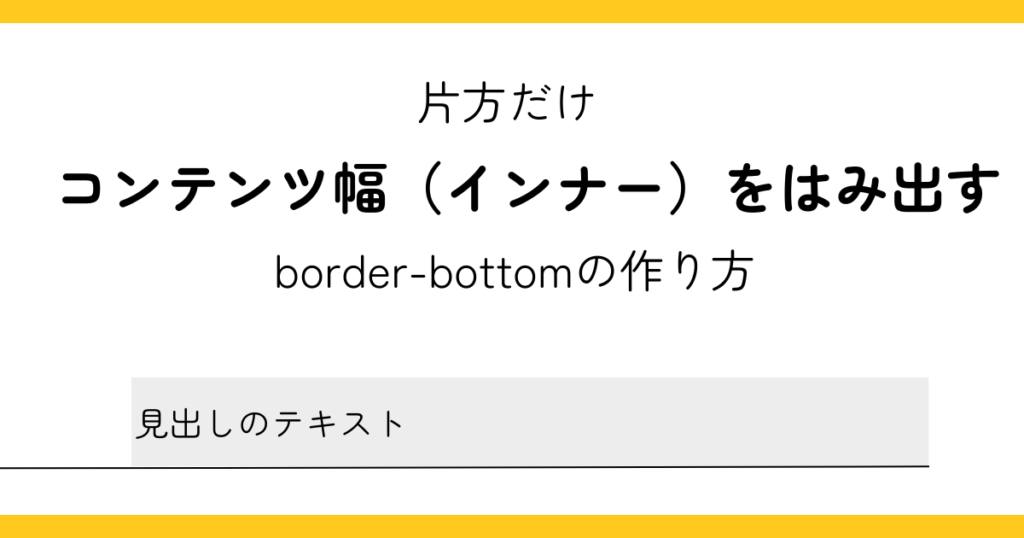 片方だけ

コンテンツ幅（インナー）をはみ出す

border-bottomの作り方

見出しのテキスト